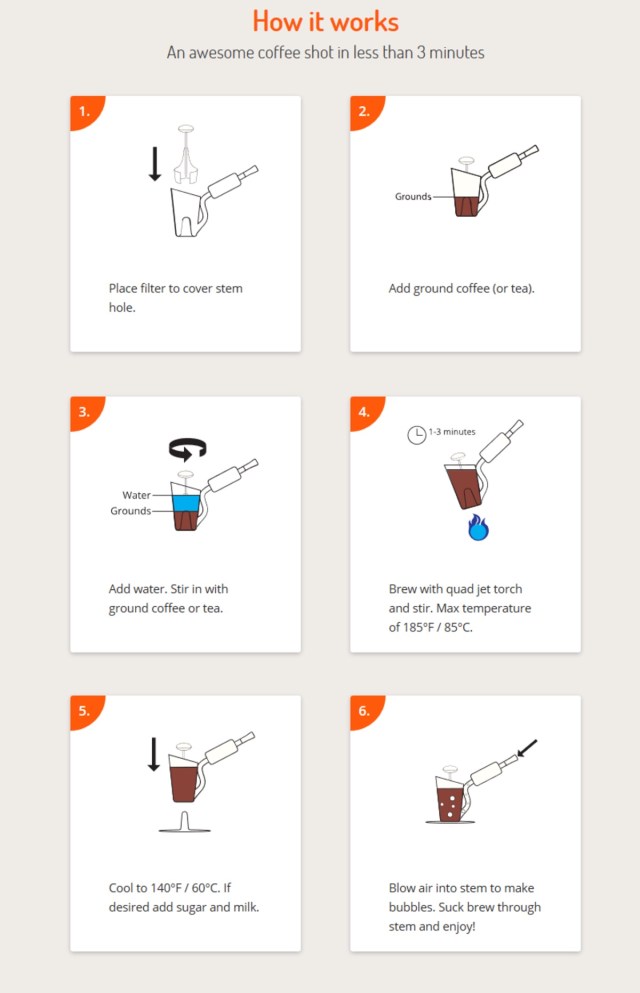 How it works

An awesome coffee shot in less than 3 minutes

1.

Place filter to cover stem hole.

2.

Grounds

Add ground coffee (or tea).

3.

Water

Grounds

Add water. Stir in with ground coffee or tea.

4.

1-3 minutes

Brew with quad jet torch and stir. Max temperature of 185°F / 85°C.

5.

Cool to 140°F / 60°C. If desired add sugar and milk.

6.

Blow air into stem to make bubbles. Suck brew through stem and enjoy!